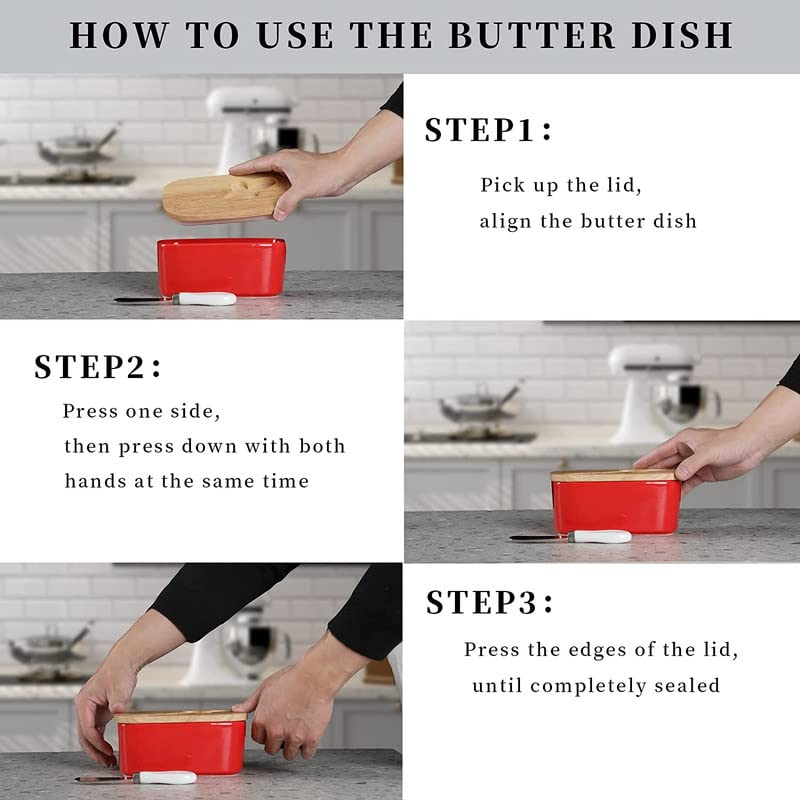 HOW TO USE THE BUTTER DISH

STEP1:

Pick up the lid,
align the butter dish

STEP2:

Press one side,
then press down with both hands at the same time

STEP3:

Press the edges of the lid,
until completely sealed